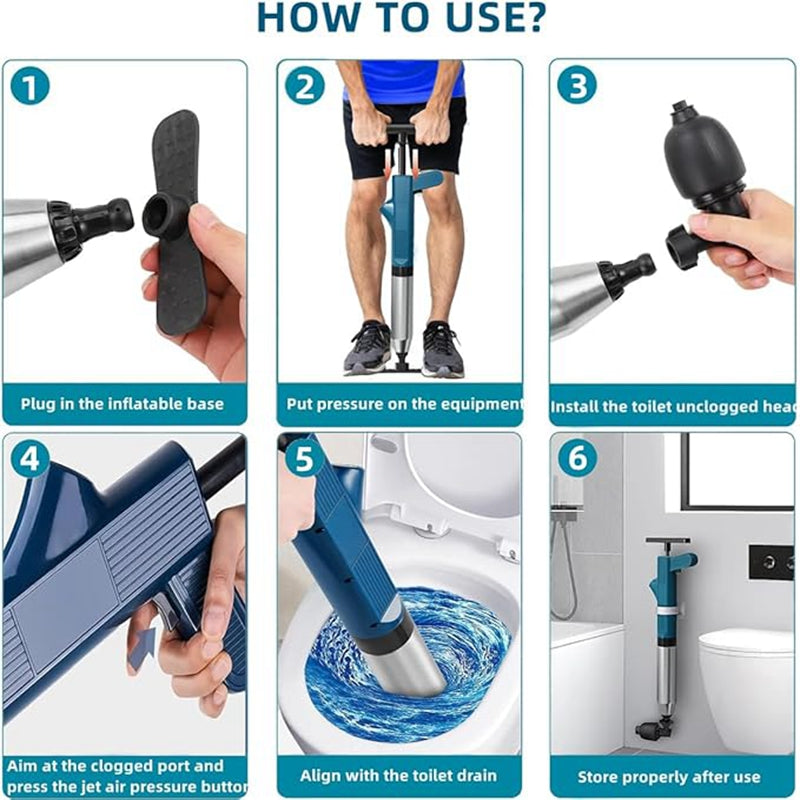 HOW TO USE?

1

Plug in the inflatable base

2

Put pressure on the equipment

3

Install the toilet unclogged head

4

Aim at the clogged port and press the jet air pressure button

5

Align with the toilet drain

6

Store properly after use